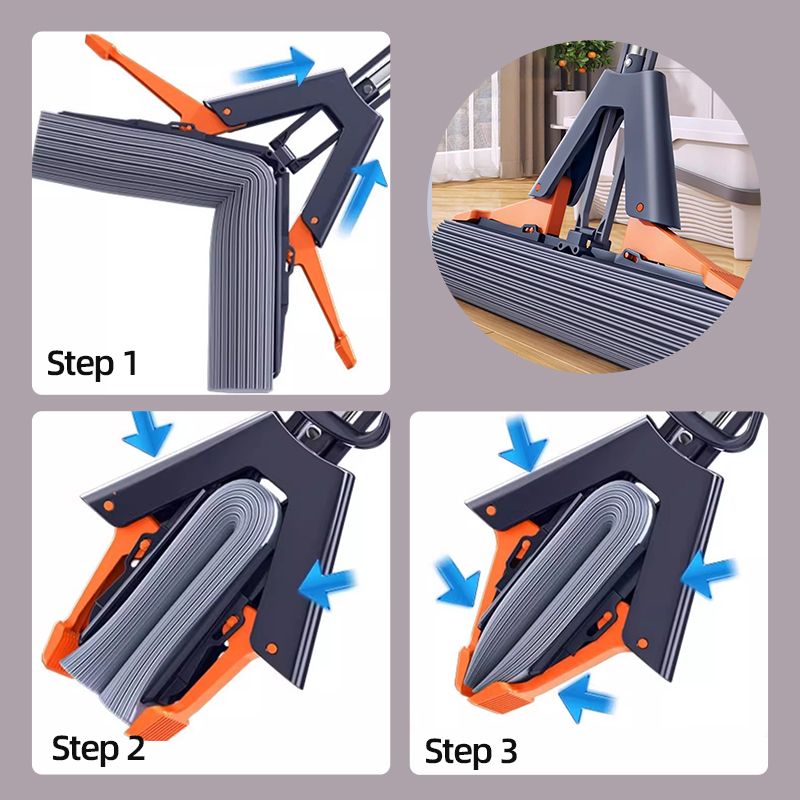 Step 1

Step 2

Step 3