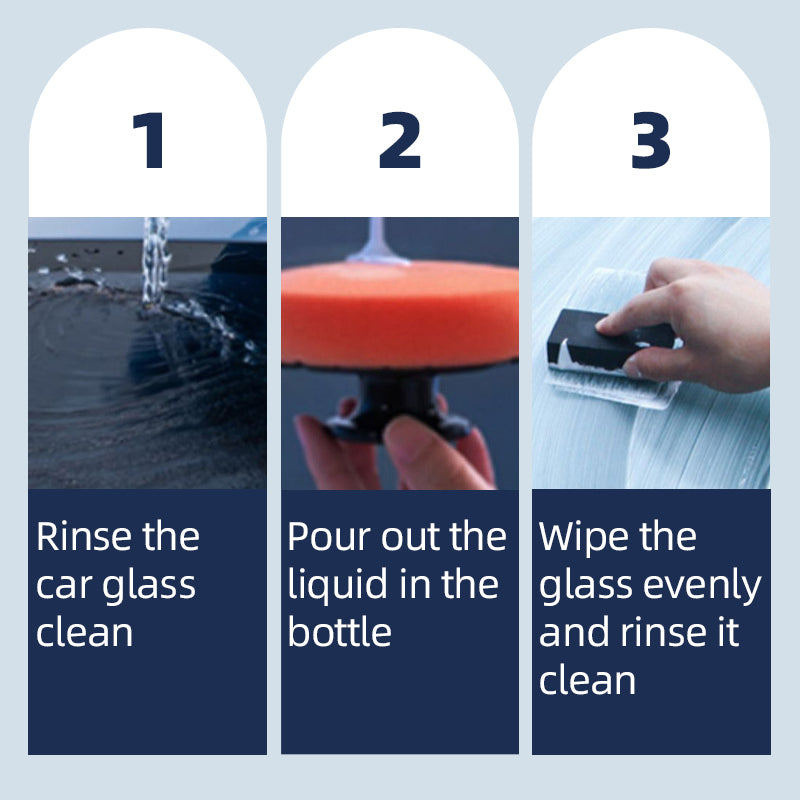 1

Rinse the car glass clean

2

Pour out the liquid in the bottle

3

Wipe the glass evenly and rinse it clean