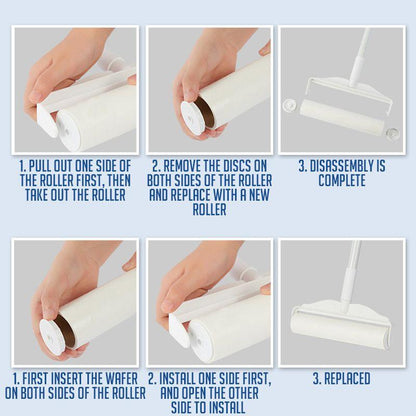 1. PULL OUT ONE SIDE OF THE ROLLER FIRST, THEN TAKE OUT THE ROLLER

2. REMOVE THE DISCS ON BOTH SIDES OF THE ROLLER AND REPLACE WITH A NEW ROLLER

3. DISASSEMBLY IS COMPLETE

1. FIRST INSERT THE WAFER ON BOTH SIDES OF THE ROLLER

2. INSTALL ONE SIDE FIRST, AND OPEN THE OTHER SIDE TO INSTALL

3. REPLACED