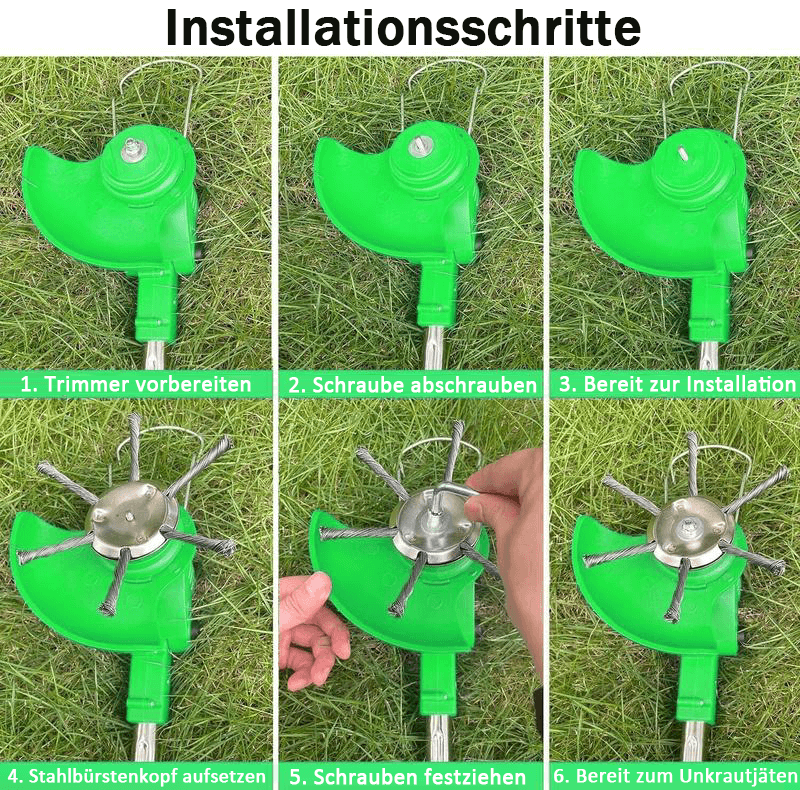 Installationsschritte

1. Trimmer vorbereiten

2. Schraube abschrauben

3. Bereit zur Installation

4. Stahlbürstenkopf aufsetzen

5. Schrauben festziehen

6. Bereit zum Unkrautjäten