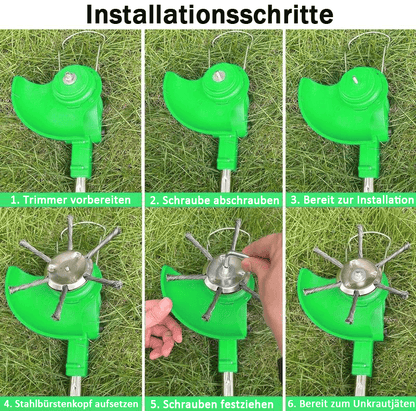 Installationsschritte

1. Trimmer vorbereiten

2. Schraube abschrauben

3. Bereit zur Installation

4. Stahlbürstenkopf aufsetzen

5. Schrauben festziehen

6. Bereit zum Unkrautjäten