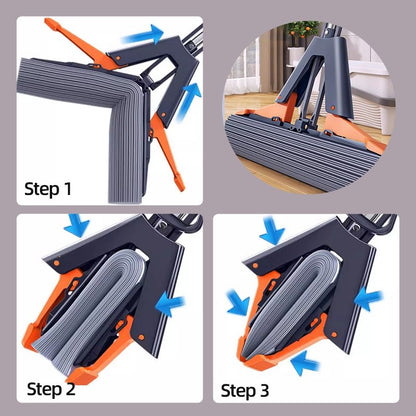 Step 1

Step 2

Step 3